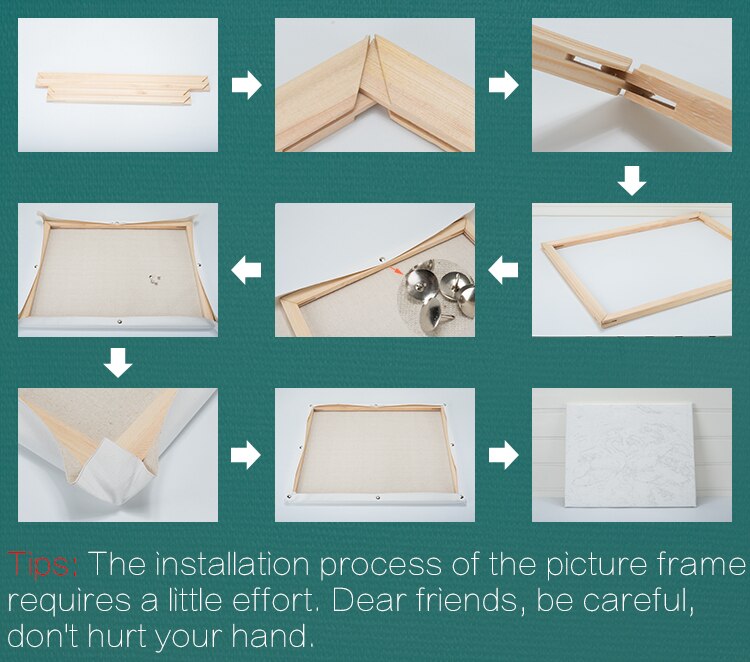 Tips: The installation process of the picture frame requires a little effort. Dear friends, be careful, don't hurt your hand.