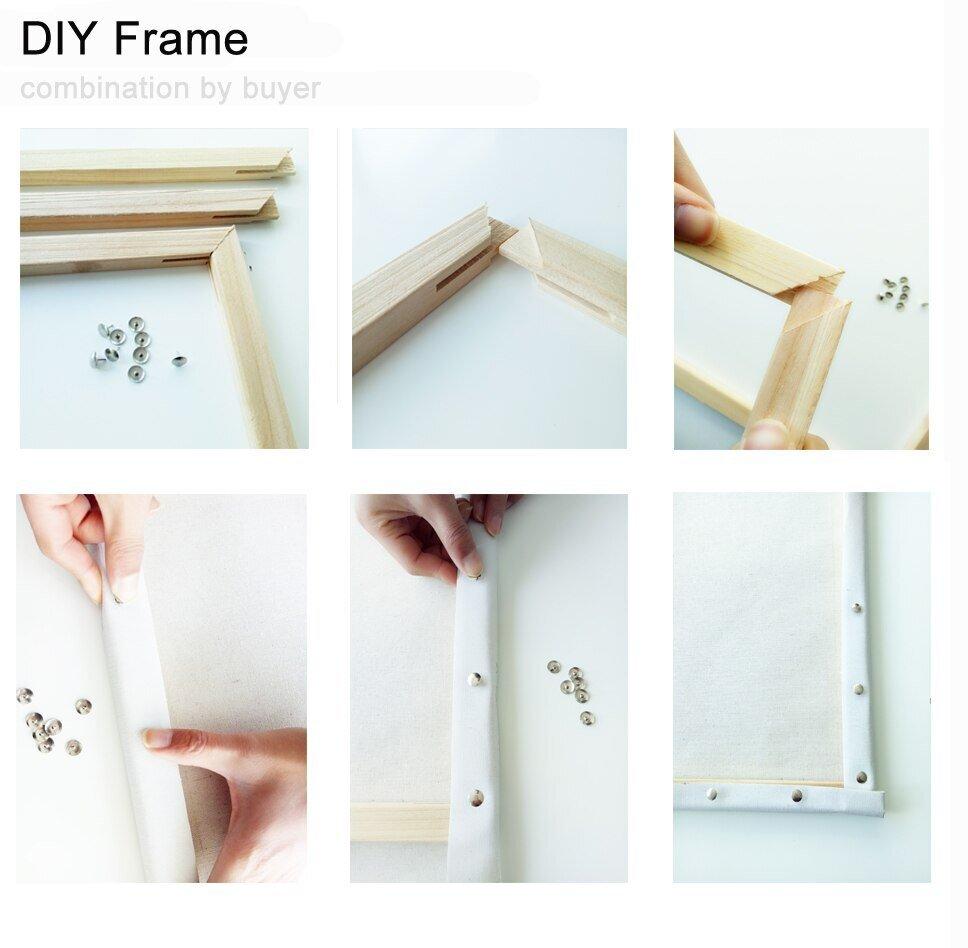 DIY Frame
combination by buyer